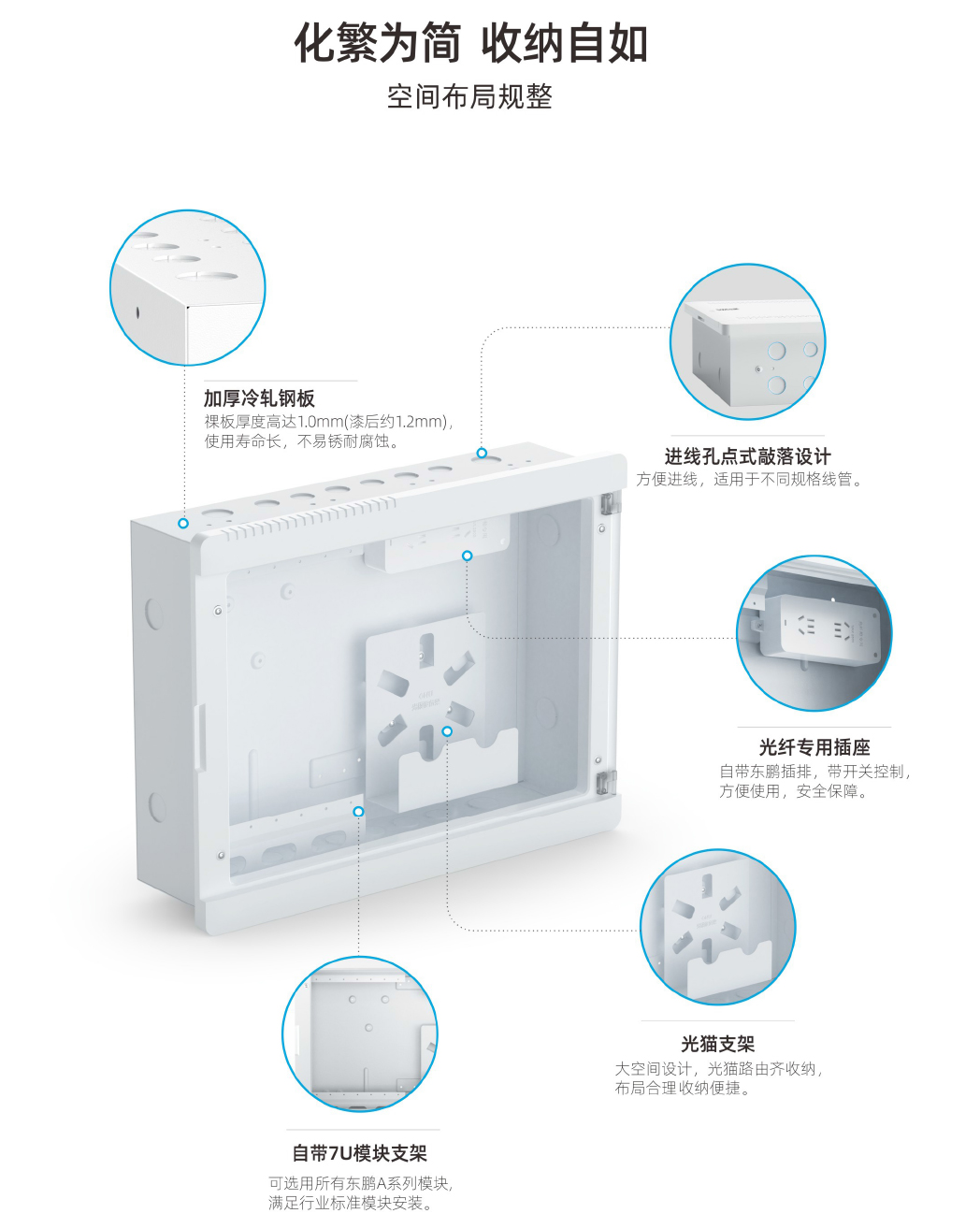 化繁为简 收纳自如

空间布局规整

加厚冷轧钢板

裸板厚度高达1.0mm(漆后约1.2mm)，使用寿命长，不易锈耐腐蚀。

进线孔点式敲落设计

方便进线，适用于不同规格线管。

光纤专用插座

自带东鹏插排，带开关控制，方便使用，安全保障。

光猫支架

大空间设计，光猫路由齐收纳，布局合理收纳便捷。

自带7U模块支架

可选用所有东鹏A系列模块，满足行业标准模块安装。