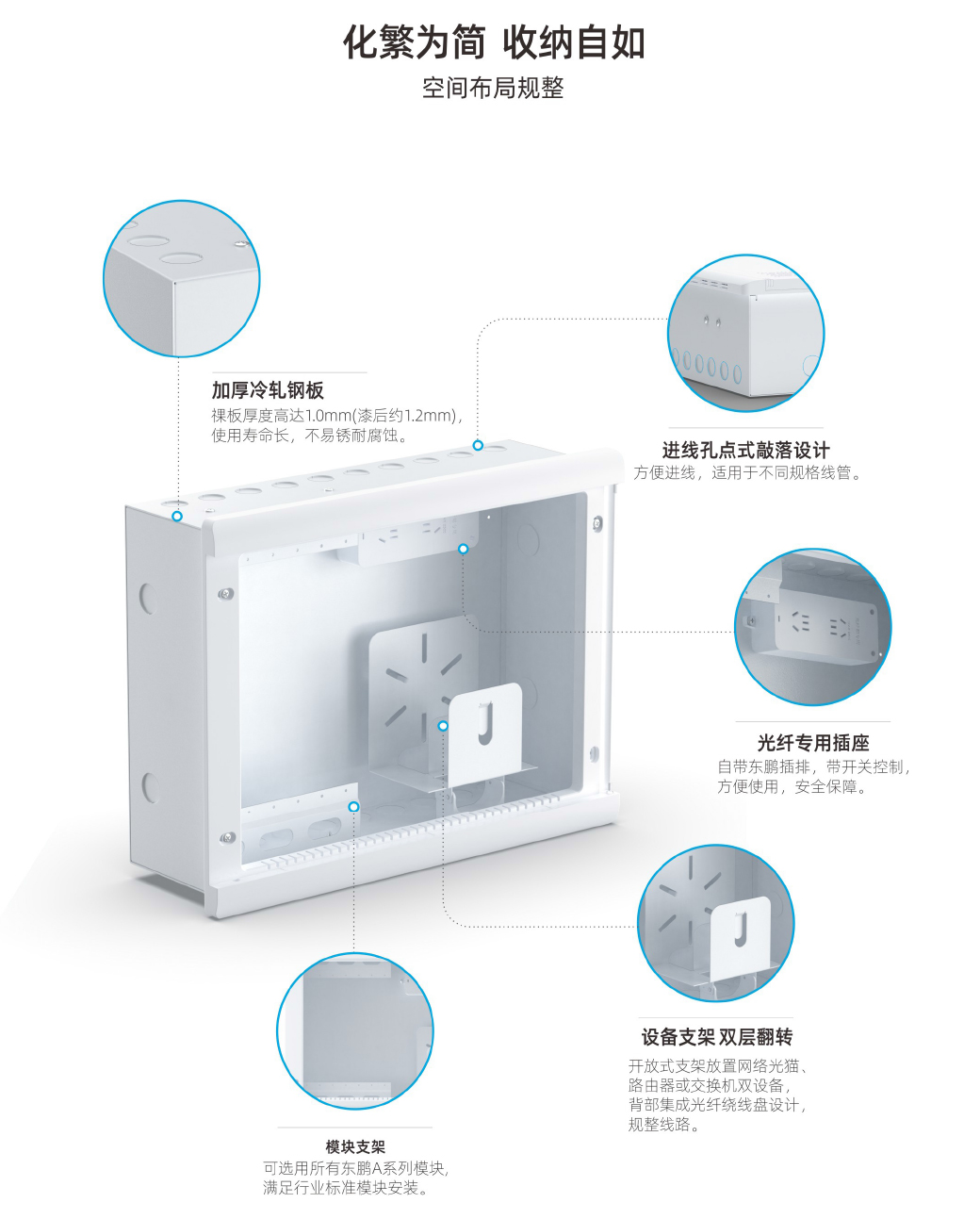 化繁为简 收纳自如

空间布局规整

加厚冷轧钢板

裸板厚度高达1.0mm(漆后约1.2mm),使用寿命长，不易锈耐腐蚀。

进线孔点式敲落设计

方便进线，适用于不同规格线管。

光纤专用插座

自带东鹏插排，带开关控制，方便使用，安全保障。

设备支架 双层翻转

开放式支架放置网络光猫、路由器或交换机双设备，背部集成光纤绕线盘设计，规整线路。

模块支架

可选用所有东鹏A系列模块，满足行业标准模块安装。